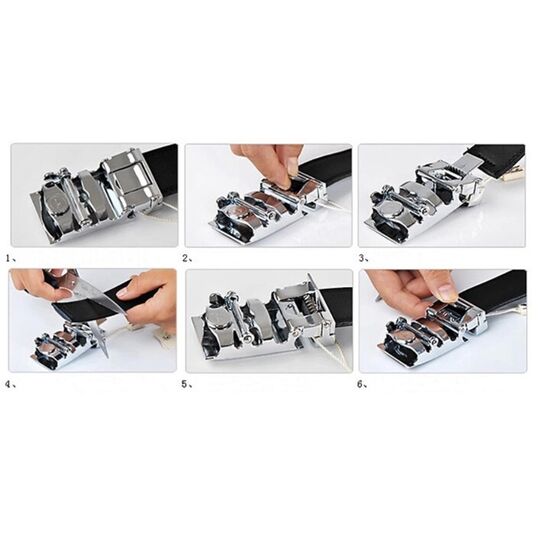 1、

2、

3、

4、

5、

6、