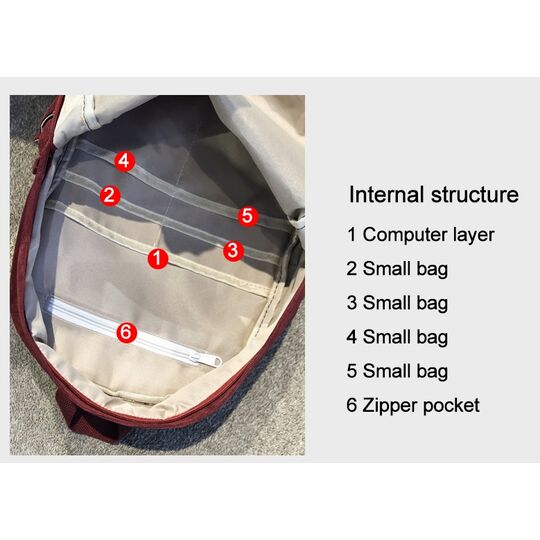 4
2
5
1
3
6

Internal structure

1 Computer layer

2 Small bag

3 Small bag

4 Small bag

5 Small bag

6 Zipper pocket