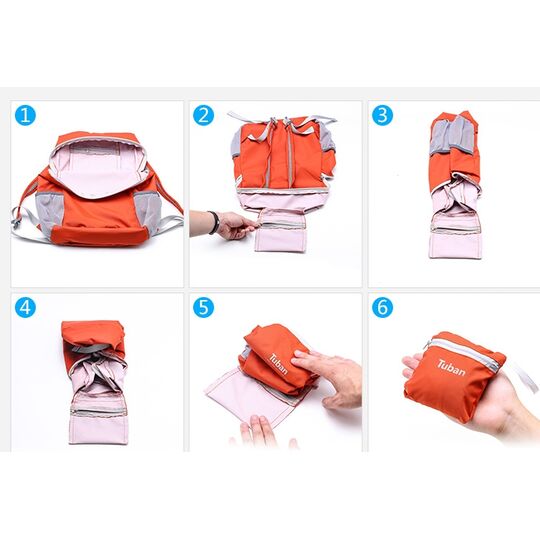 1

2

3

4

5

Tuban

6

Tuban