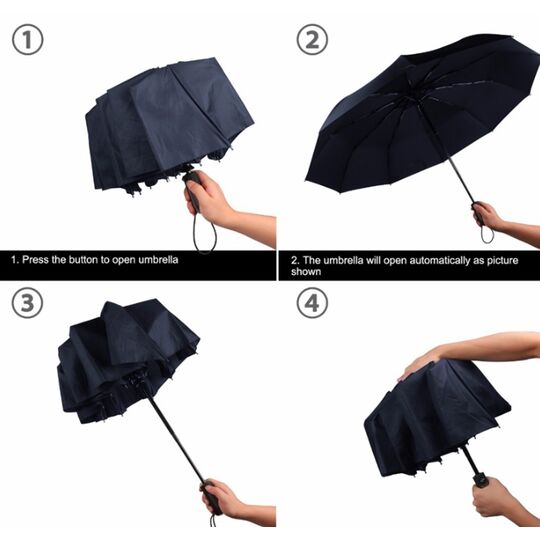 ①

②

1. Press the button to open umbrella

2. The umbrella will open automatically as picture shown

③

④