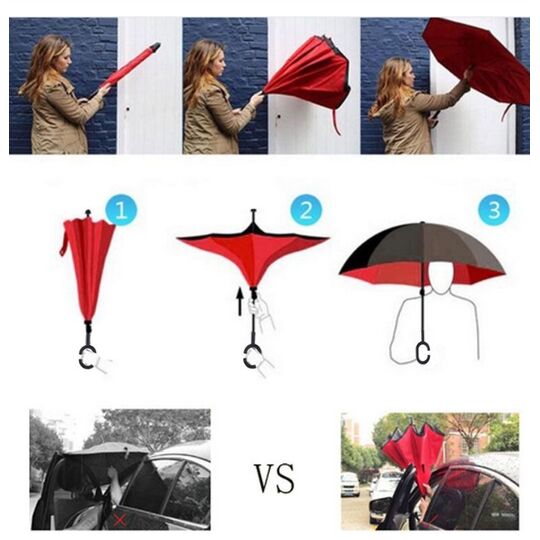 1

2

3

VS