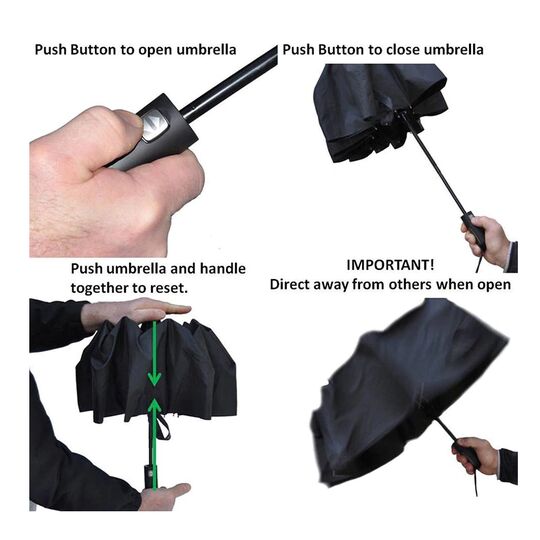 Push Button to open umbrella

Push Button to close umbrella

Push umbrella and handle together to reset.

IMPORTANT!
Direct away from others when open