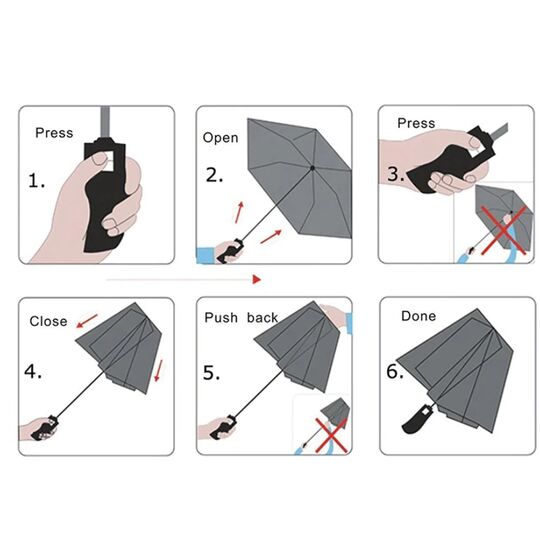 Press

1.

Open

2.

Press

3.

Close

4.

Push back

5.

Done

6.